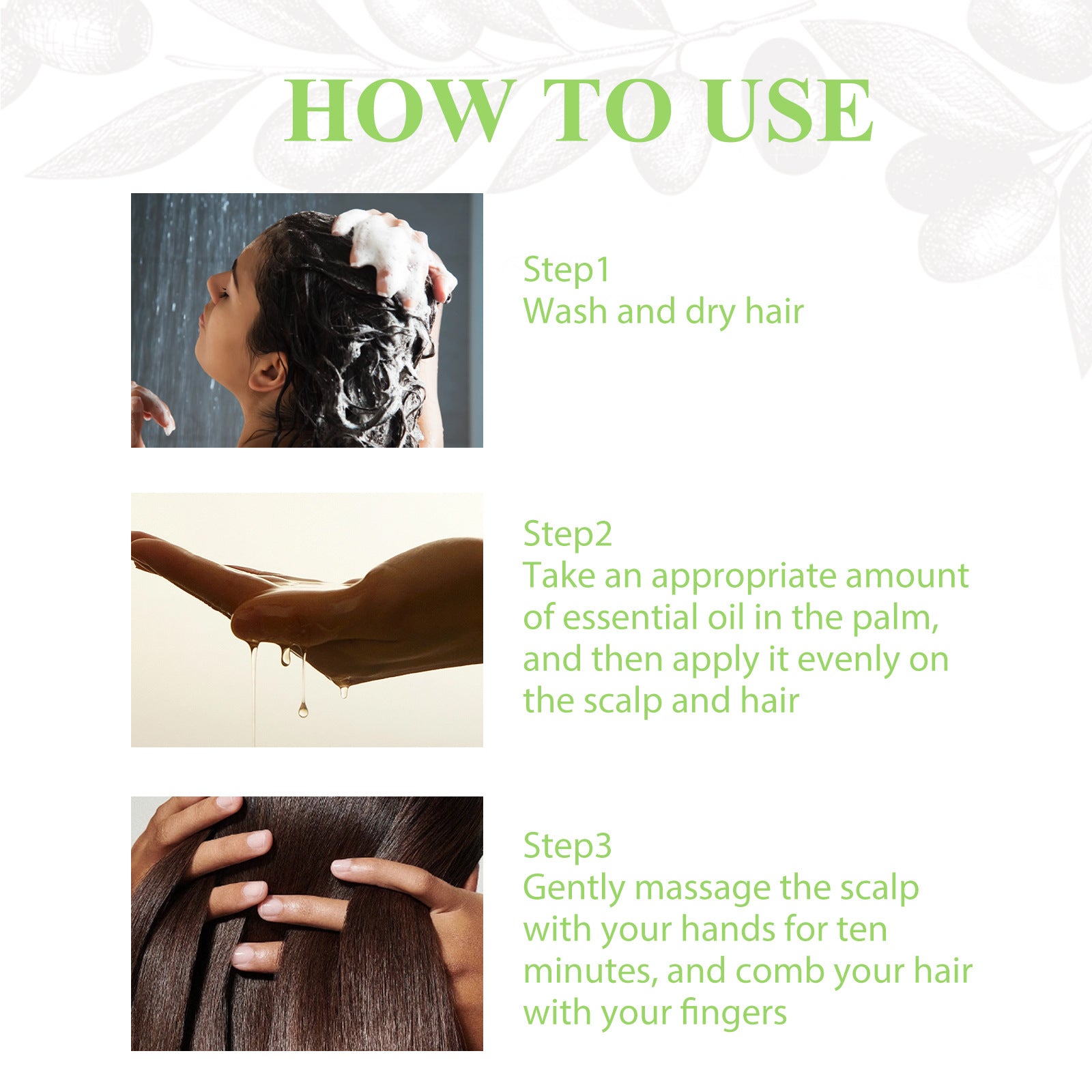 HOW TO USE

Step1
Wash and dry hair

Step2
Take an appropriate amount of essential oil in the palm, and then apply it evenly on the scalp and hair

Step3
Gently massage the scalp with your hands for ten minutes, and comb your hair with your fingers